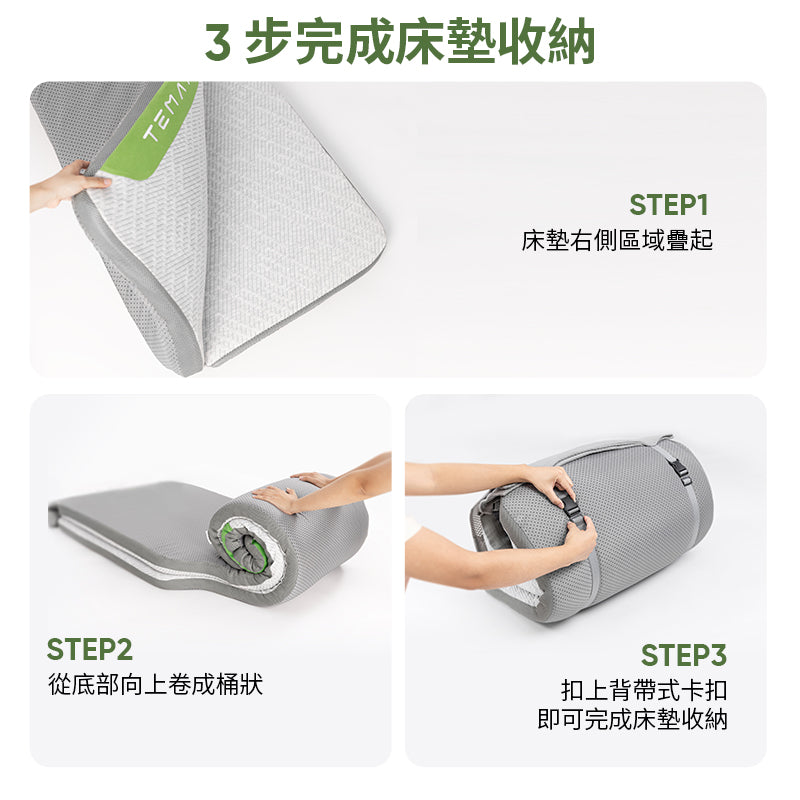 3 步完成床墊收納

TEMA

STEP1
床墊右側區域疊起

STEP2
從底部向上卷成桶狀

STEP3
扣上背帶式卡扣
即可完成床墊收納