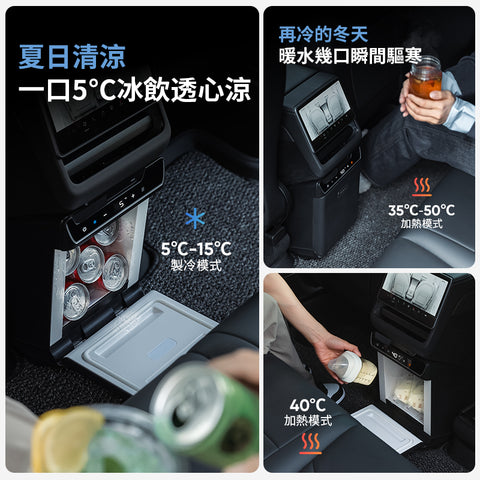 夏日清涼
一口5°C冰飲透心涼

5°C-15°C
製冷模式

再冷的冬天
暖水幾口瞬間驅寒

35°C-50°C
加熱模式

40°C
加熱模式