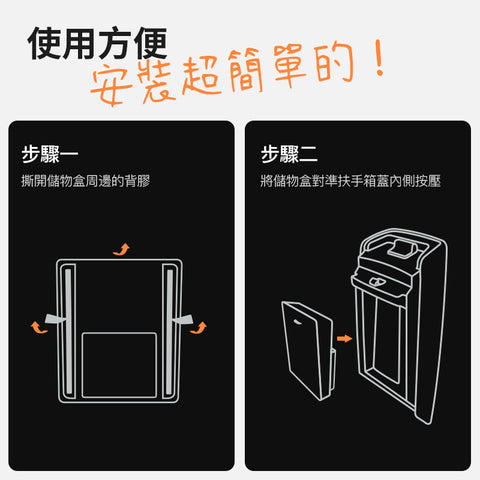 使用方便
安裝超簡單的！

步驟一
撕開儲物盒周邊的背膠

步驟二
將儲物盒對準扶手箱蓋內側按壓